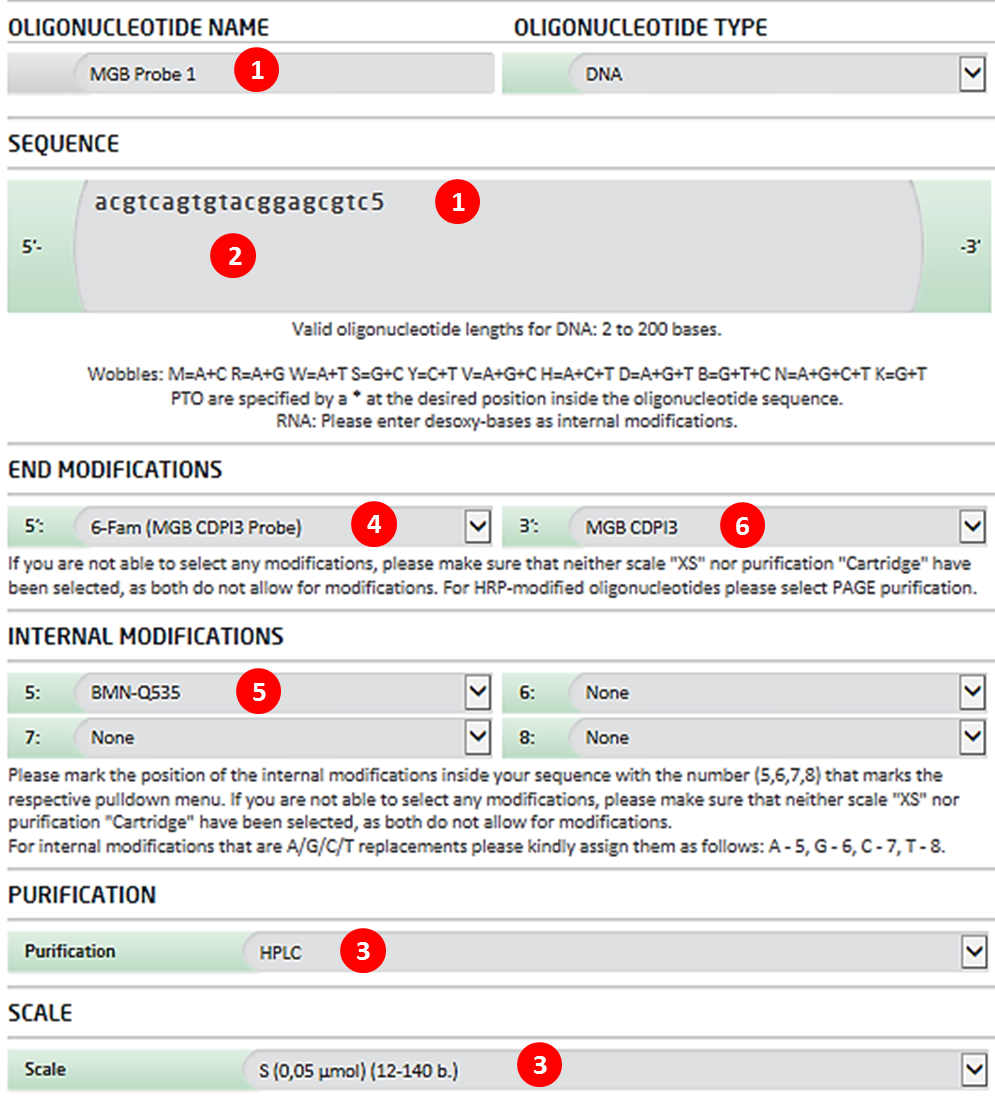 OLIGONUCLEOTIDE NAME

MGB Probe 1 1

OLIGONUCLEOTIDE TYPE

DNA

SEQUENCE

5'- acgtcagtgtacggagcgtc5 1 2 -3'

Valid oligonucleotide lengths for DNA: 2 to 200 bases.

Wobbles: M=A+C R=A+G W=A+T S=G+C Y=C+T V=A+G+C H=A+C+T D=A+G+T B=G+T+C N=A+G+C+T K=G+T
PTO are specified by a * at the desired position inside the oligonucleotide sequence.
RNA: Please enter desoxy-bases as internal modifications.

END MODIFICATIONS

5': 6-Fam (MGB CDPI3 Probe) 4

3': MGB CDPI3 6

If you are not able to select any modifications, please make sure that neither scale "XS" nor purification "Cartridge" have been selected, as both do not allow for modifications. For HRP-modified oligonucleotides please select PAGE purification.

INTERNAL MODIFICATIONS

5: BMN-Q535 5

6: None

7: None

8: None

Please mark the position of the internal modifications inside your sequence with the number (5,6,7,8) that marks the respective pulldown menu. If you are not able to select any modifications, please make sure that neither scale "XS" nor purification "Cartridge" have been selected, as both do not allow for modifications.
For internal modifications that are A/G/C/T replacements please kindly assign them as follows: A - 5, G - 6, C - 7, T - 8.

PURIFICATION

Purification HPLC 3

SCALE

Scale S (0,05 µmol) (12-140 b.) 3